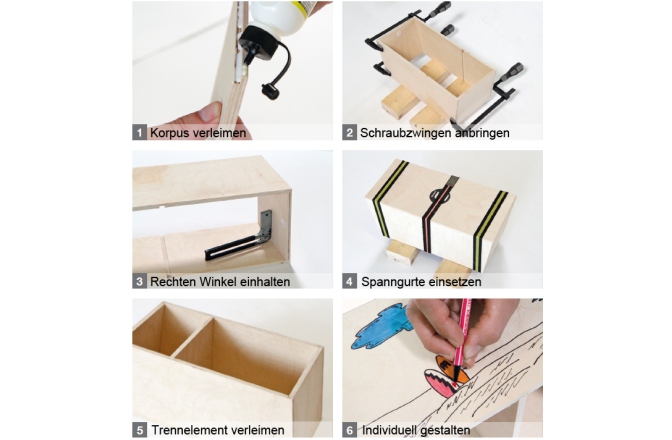 1 Korpus verleimen

2 Schraubzwingen anbringen

3 Rechten Winkel einhalten

4 Spanngurte einsetzen

5 Trennelement verleimen

6 Individuell gestalten